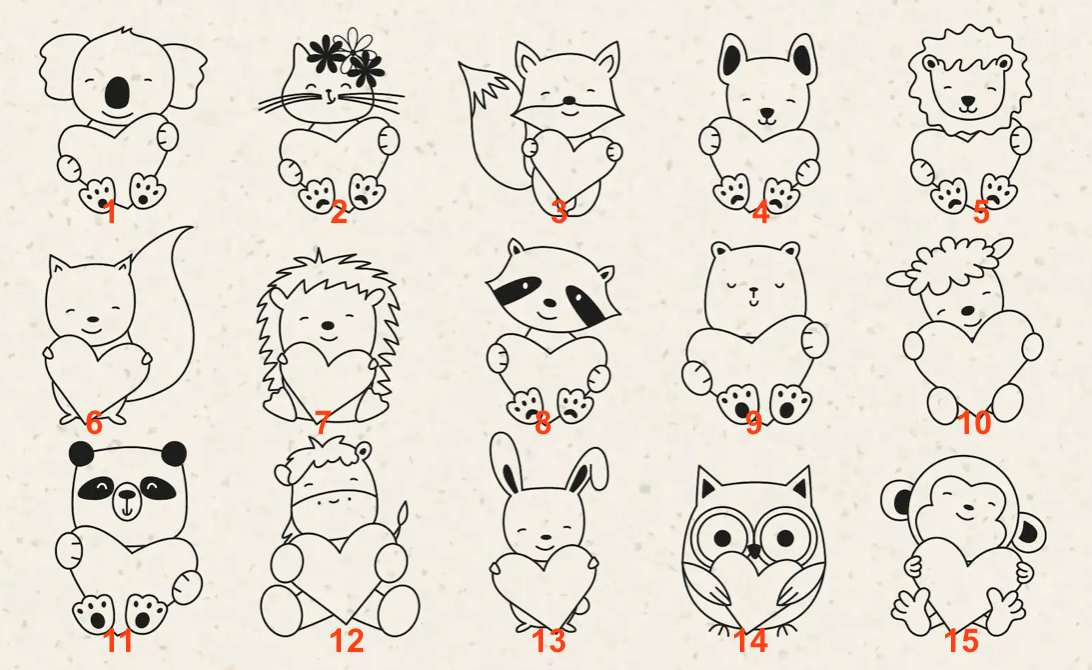 1
2
3
4
5
6
7
8
9
10
11
12
13
14
15