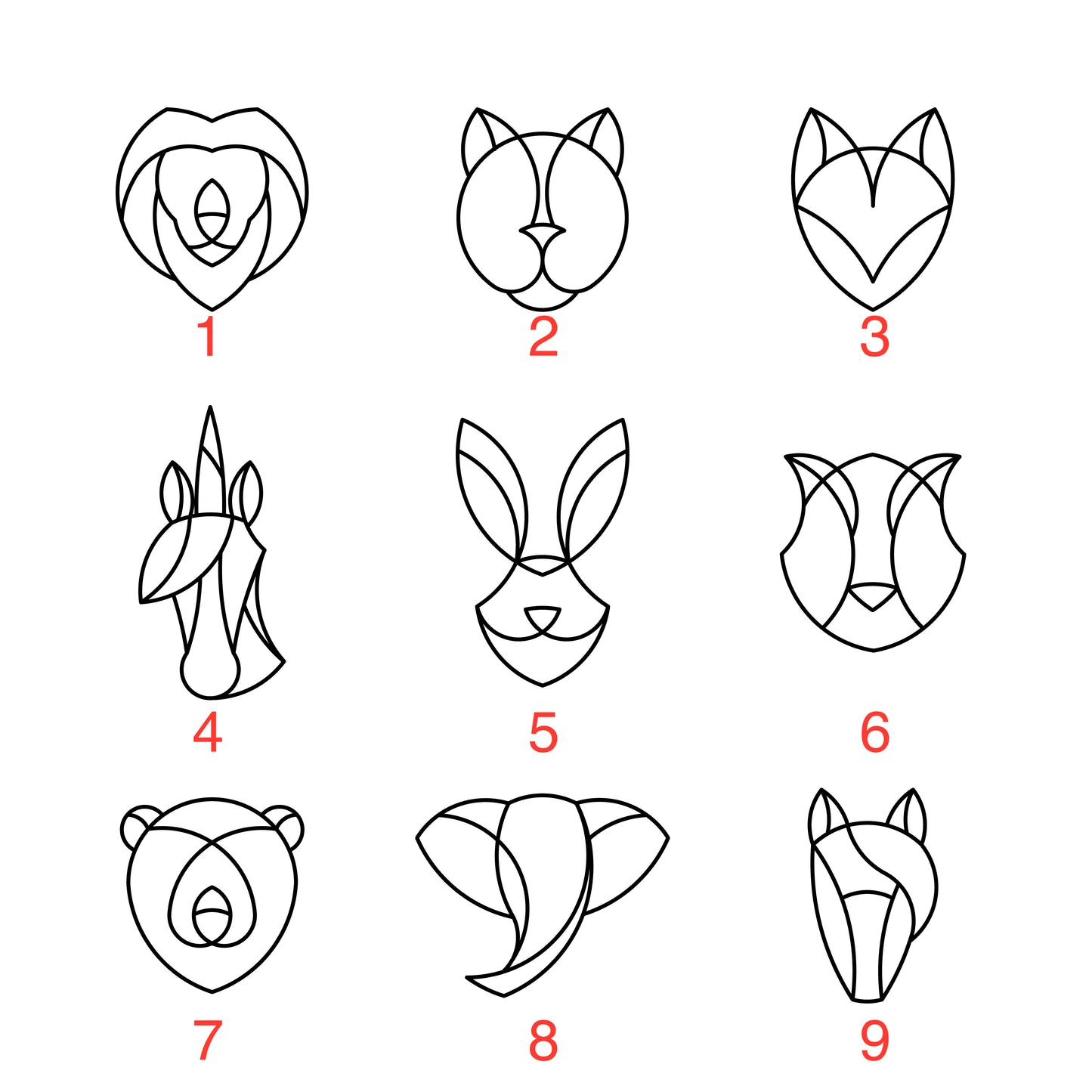 1 2 3

4 5 6

7 8 9