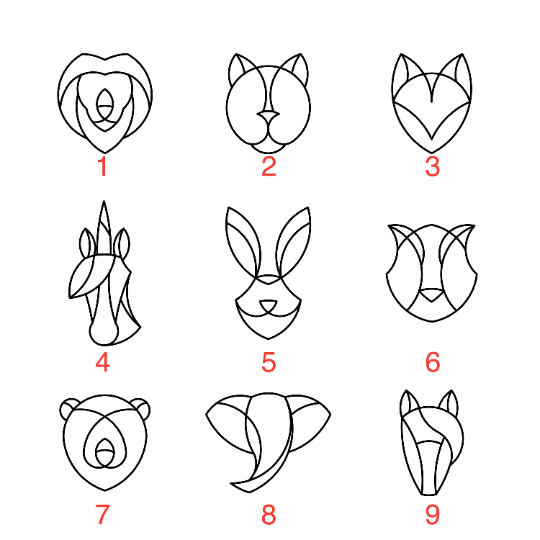 1
2
3
4
5
6
7
8
9