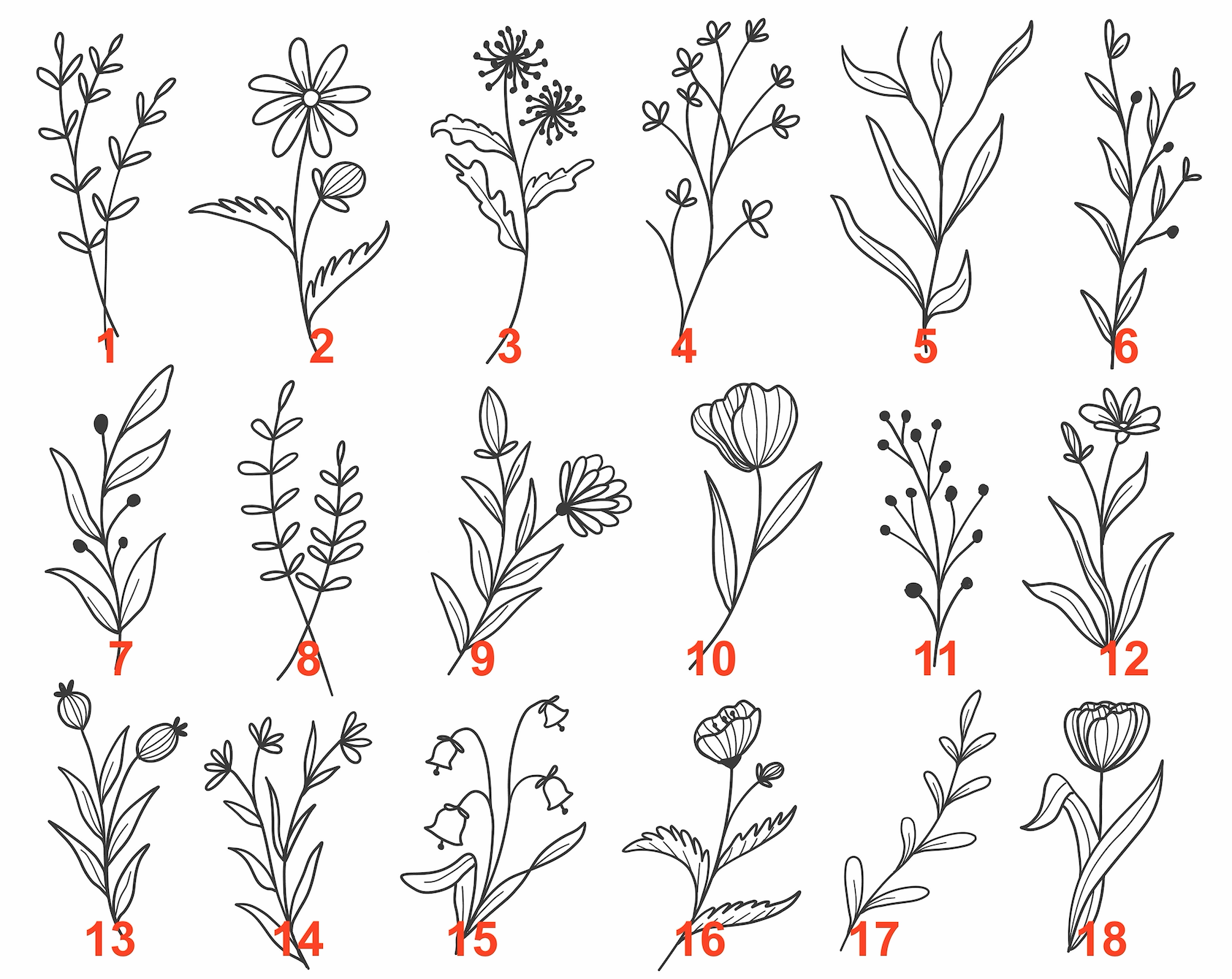 1 2 3 4 5 6

7 8 9 10 11 12

13 14 15 16 17 18